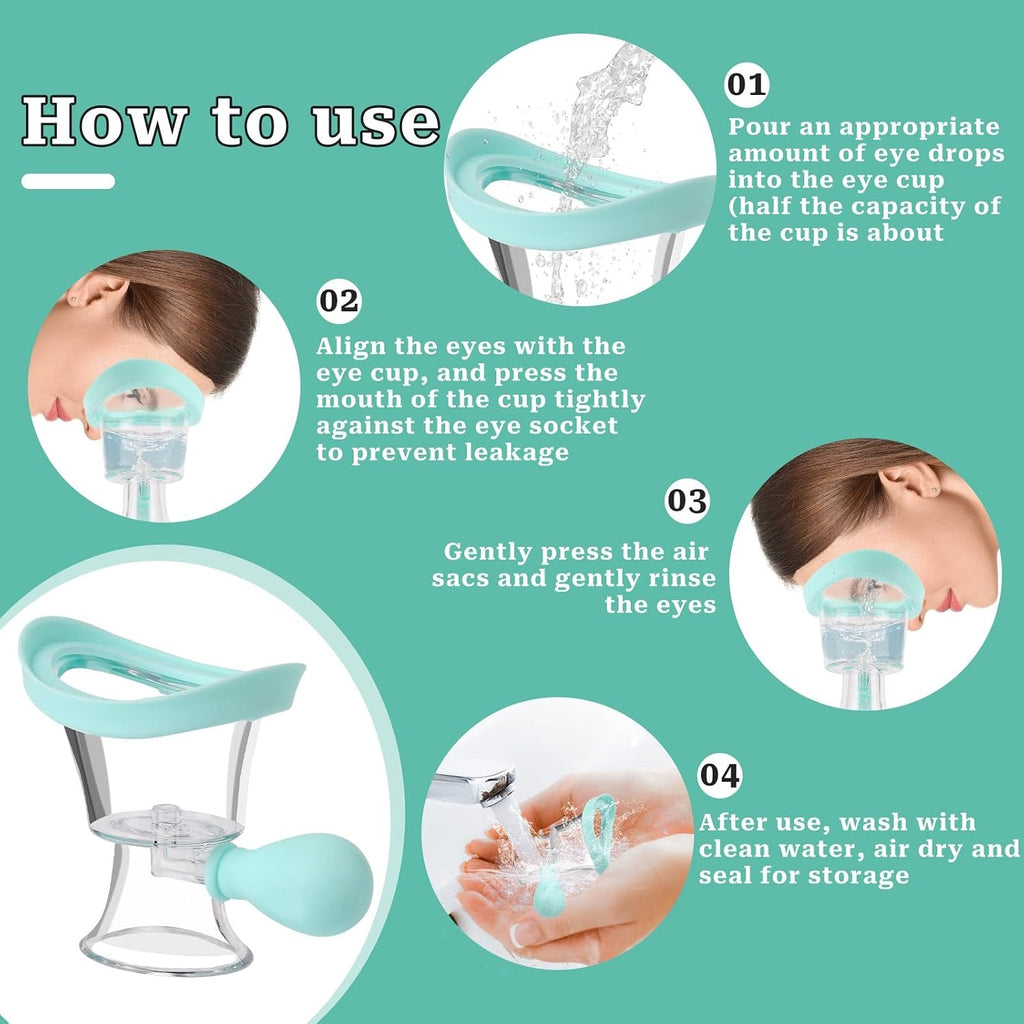 How to use

01

Pour an appropriate amount of eye drops into the eye cup (half the capacity of the cup is about

02

Align the eyes with the eye cup, and press the mouth of the cup tightly against the eye socket to prevent leakage

03

Gently press the air sacs and gently rinse the eyes

04

After use, wash with clean water, air dry and seal for storage